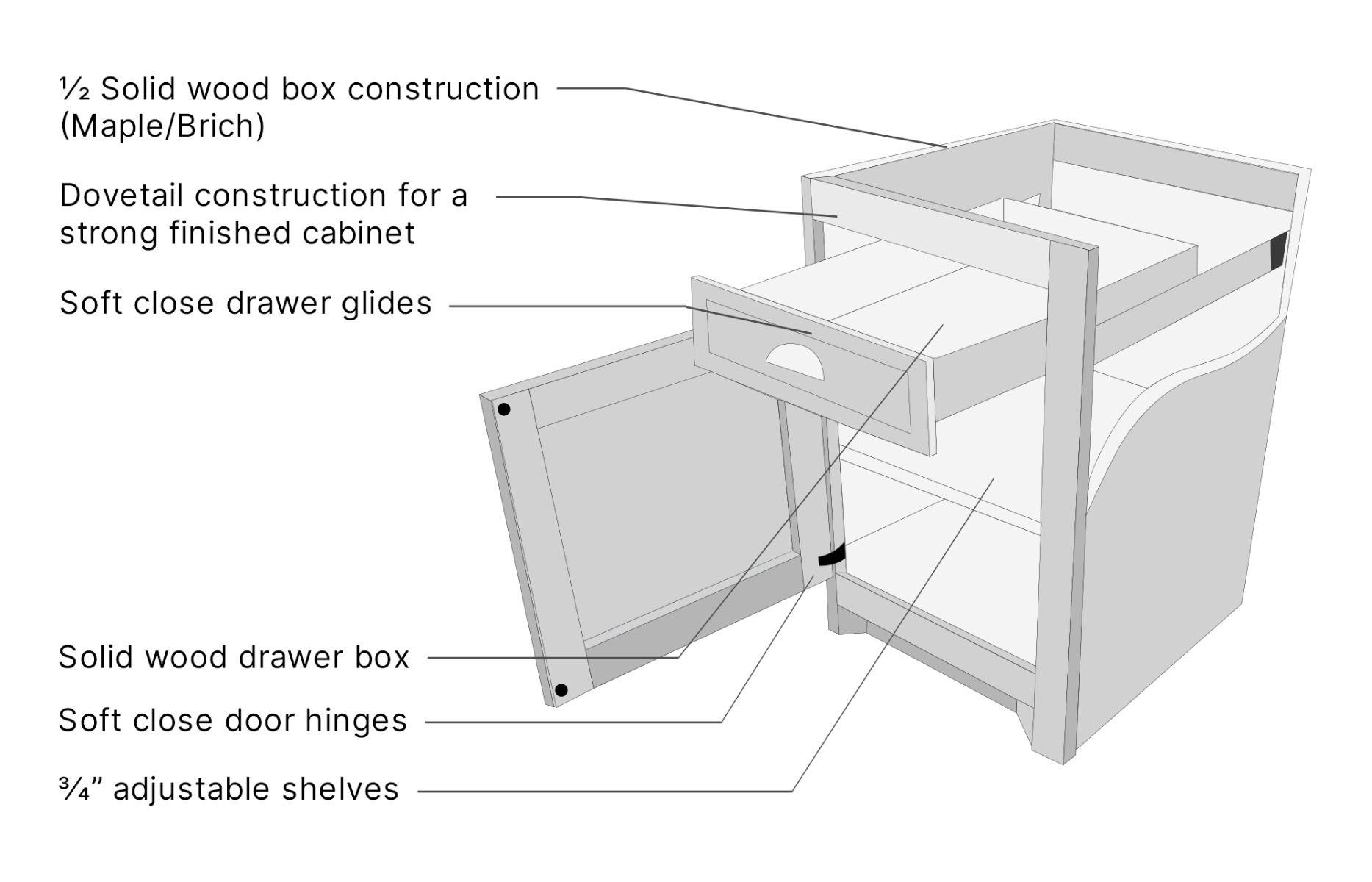 ½ Solid wood box construction (Maple/Brich)

Dovetail construction for a strong finished cabinet

Soft close drawer glides

Solid wood drawer box

Soft close door hinges

¾” adjustable shelves